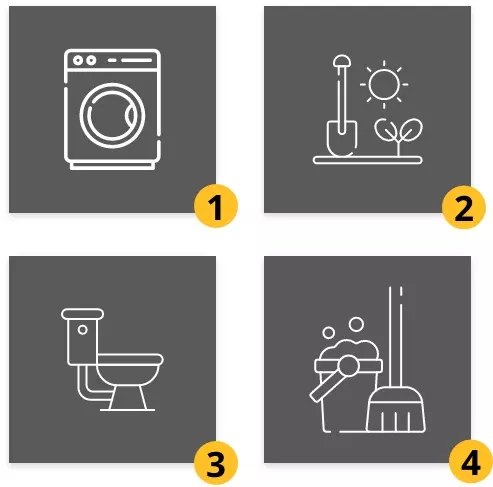 1

2

3

4